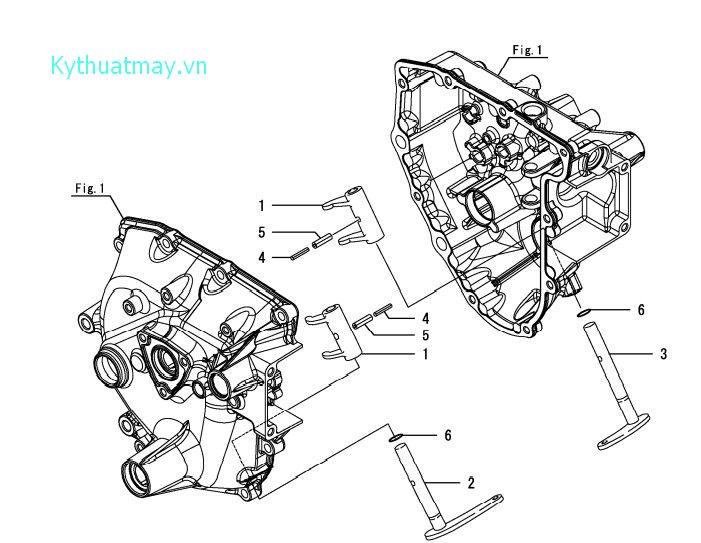 Kythuatmay.vn

Fig. 1

Fig. 1

1
5
4

4
5
1

6
3

6
2